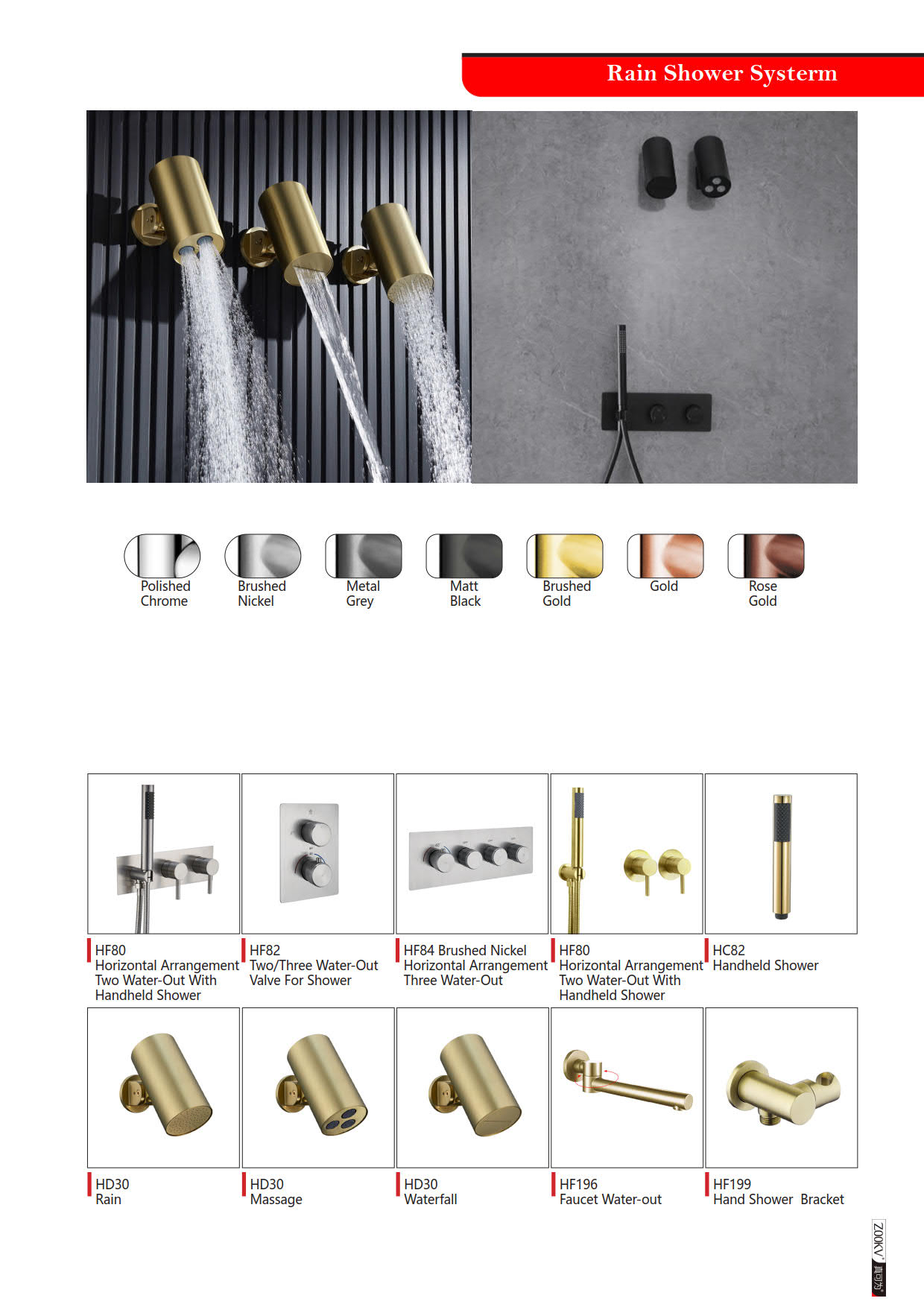 Rain Shower Systerm

Polished Chrome
Brushed Nickel
Metal Grey
Matt Black
Brushed Gold
Gold
Rose Gold

HF80
Horizontal Arrangement Two Water-Out With Handheld Shower

HF82
Two/Three Water-Out Valve For Shower

HF84 Brushed Nickel
Horizontal Arrangement Three Water-Out

HF80
Horizontal Arrangement Two Water-Out With Handheld Shower

HC82
Handheld Shower

HD30
Rain

HD30
Massage

HD30
Waterfall

HF196
Faucet Water-out

HF199
Hand Shower Bracket

ZOOKV 真可为