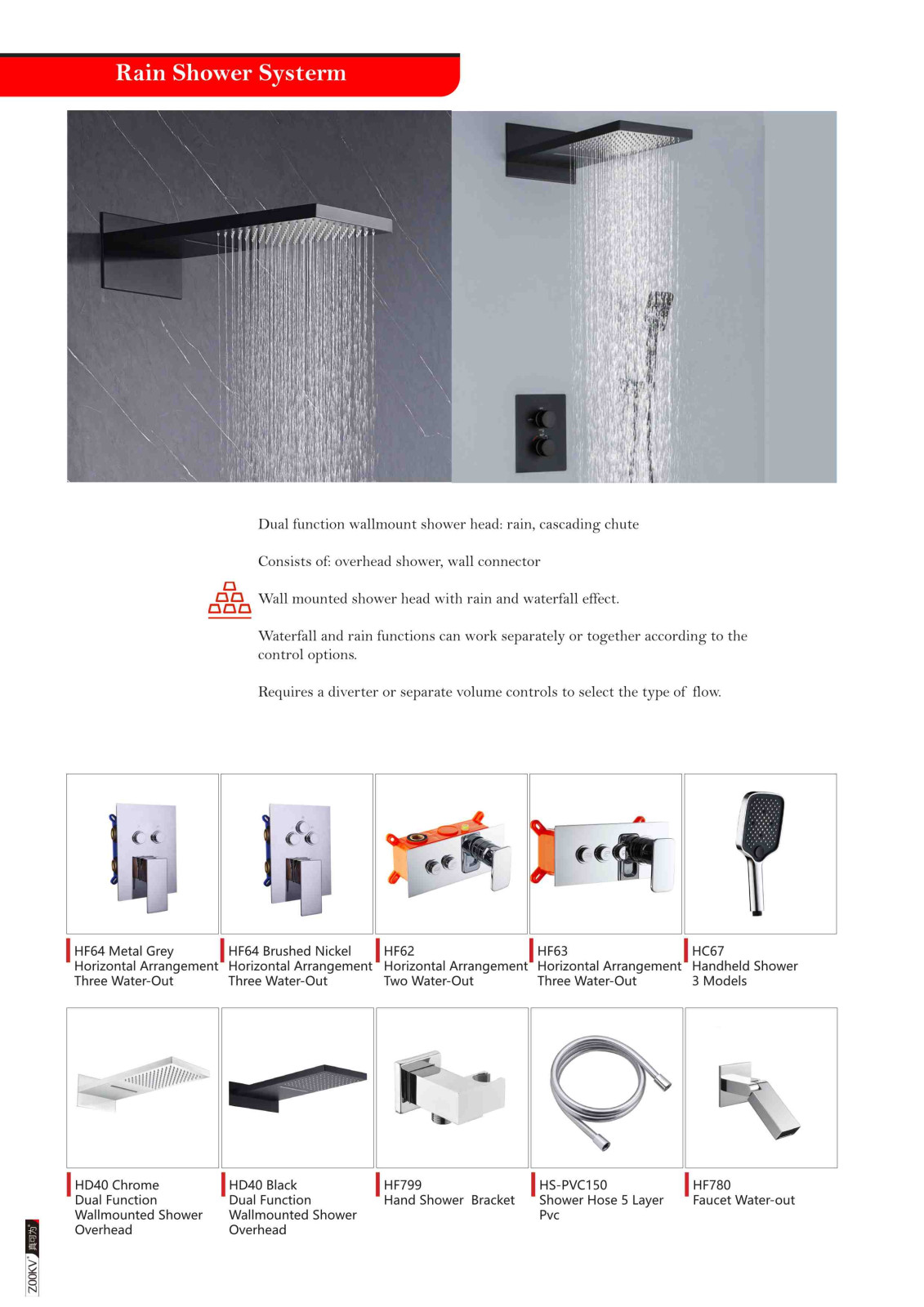 Rain Shower Systerm

Dual function wallmount shower head: rain, cascading chute

Consists of: overhead shower, wall connector

Wall mounted shower head with rain and waterfall effect.

Waterfall and rain functions can work separately or together according to the control options.

Requires a diverter or separate volume controls to select the type of flow.

HF64 Metal Grey
Horizontal Arrangement
Three Water-Out

HF64 Brushed Nickel
Horizontal Arrangement
Three Water-Out

HF62
Horizontal Arrangement
Two Water-Out

HF63
Horizontal Arrangement
Three Water-Out

HC67
Handheld Shower
3 Models

HD40 Chrome
Dual Function
Wallmounted Shower
Overhead

HD40 Black
Dual Function
Wallmounted Shower
Overhead

HF799
Hand Shower Bracket

HS-PVC150
Shower Hose 5 Layer
Pvc

HF780
Faucet Water-out

ZOOKV 真可为